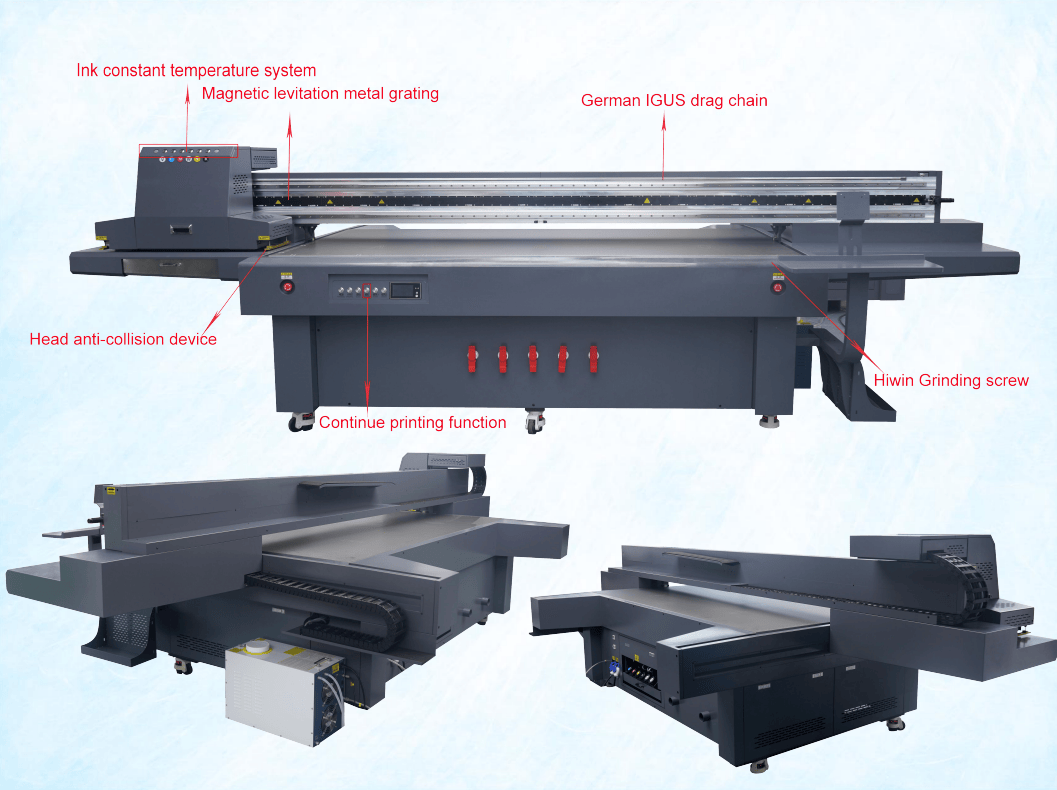 Ink constant temperature system

Magnetic levitation metal grating

German IGUS drag chain

Head anti-collision device

Hiwin Grinding screw

Continue printing function